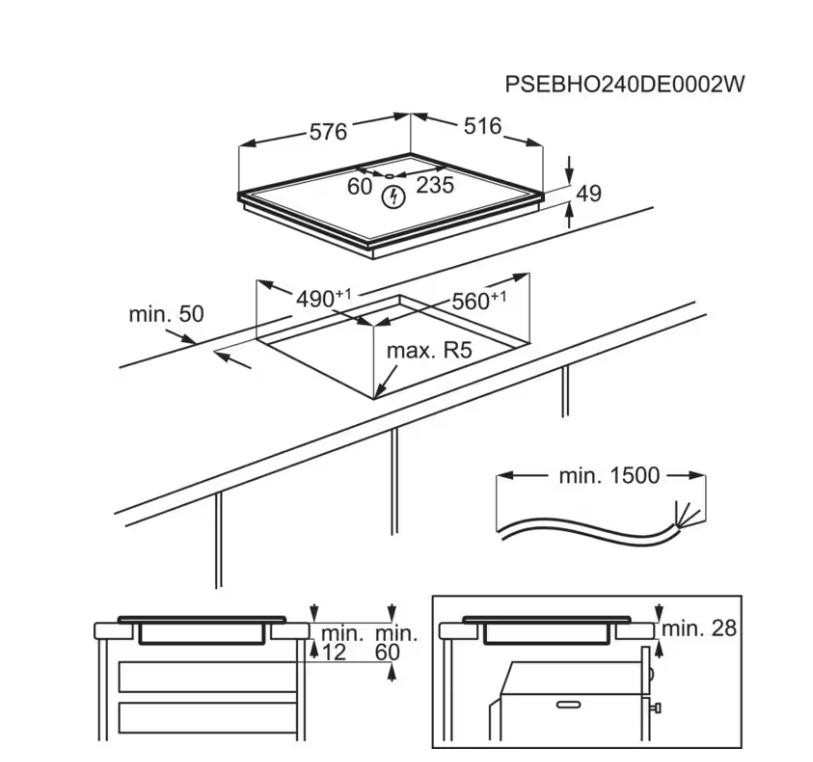 PSEBHO240DE0002W

576

516

60

235

49

$490^{+1}$

$560^{+1}$

min. 50

max. R5

min. 1500

min.
12

min.
60

min. 28