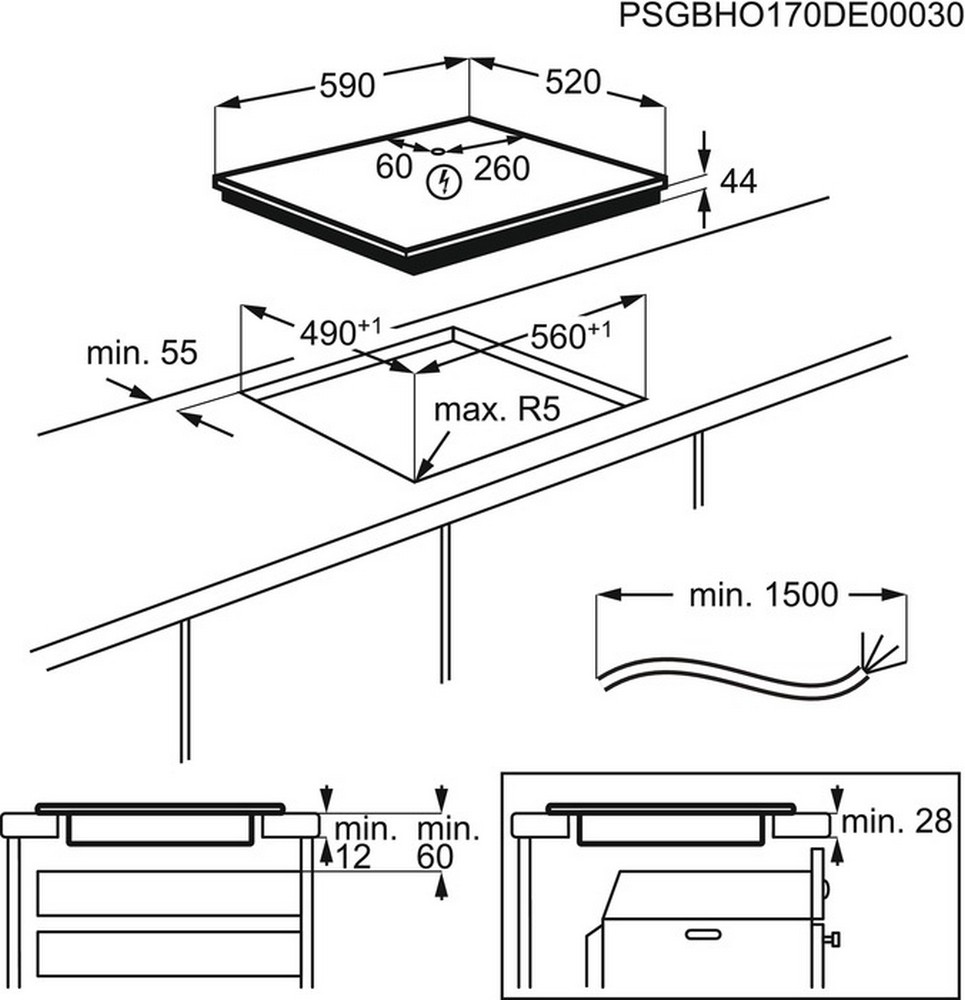 PSGBHO170DE00030

590

520

60

260

44

$490^{+1}$

$560^{+1}$

min. 55

max. R5

min. 1500

min. 12

min. 60

min. 28