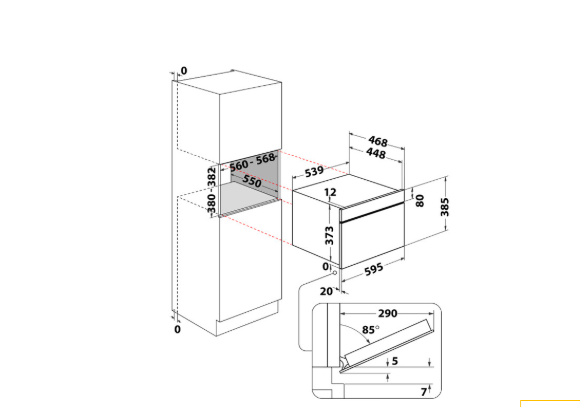 0
560 - 568
550
380 - 382
0
468
448
539
12
80
385
373
0
595
20
290
85°
5
7